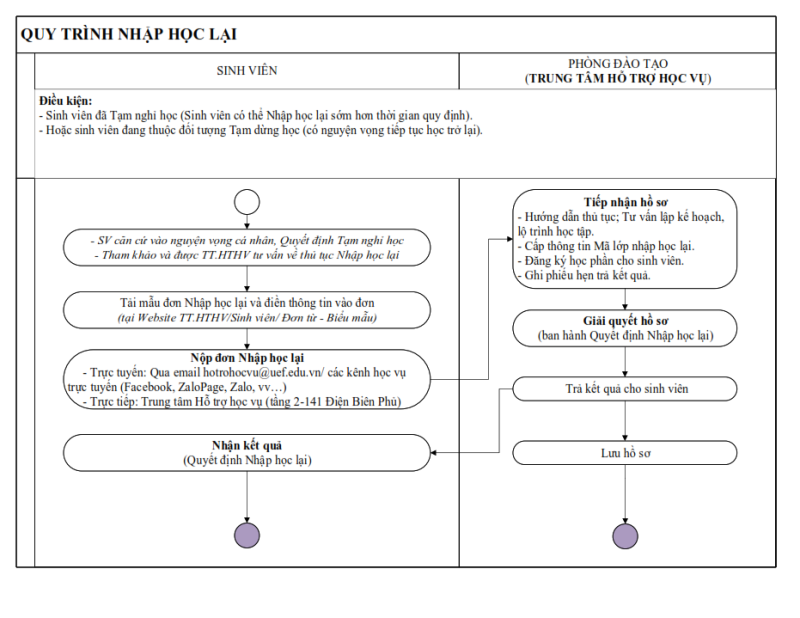 QUY TRÌNH NHẬP HỌC LẠI

SINH VIÊN

PHÒNG ĐÀO TẠO
(TRUNG TÂM HỖ TRỢ HỌC VỤ)

Điều kiện:
- Sinh viên đã Tạm nghỉ học (Sinh viên có thể Nhập học lại sớm hơn thời gian quy định).
- Hoặc sinh viên đang thuộc đối tượng Tạm dừng học (có nguyện vọng tiếp tục học trở lại).

- SV căn cứ vào nguyện vọng cá nhân, Quyết định Tạm nghỉ học
- Tham khảo và được TT.HTHV tư vấn về thủ tục Nhập học lại

Tải mẫu đơn Nhập học lại và điền thông tin vào đơn
(tại Website TT.HTHV/Sinh viên/ Đơn từ - Biểu mẫu)

Nộp đơn Nhập học lại
- Trực tuyến: Qua email hotrohocvu@uef.edu.vn/ các kênh học vụ trực tuyến (Facebook, ZaloPage, Zalo, vv…)
- Trực tiếp: Trung tâm Hỗ trợ học vụ (tầng 2-141 Điện Biên Phủ)

Nhận kết quả
(Quyết định Nhập học lại)

Tiếp nhận hồ sơ
- Hướng dẫn thủ tục; Tư vấn lập kế hoạch, lộ trình học tập.
- Cấp thông tin Mã lớp nhập học lại.
- Đăng ký học phần cho sinh viên.
- Ghi phiếu hẹn trả kết quả.

Giải quyết hồ sơ
(ban hành Quyết định Nhập học lại)

Trả kết quả cho sinh viên

Lưu hồ sơ